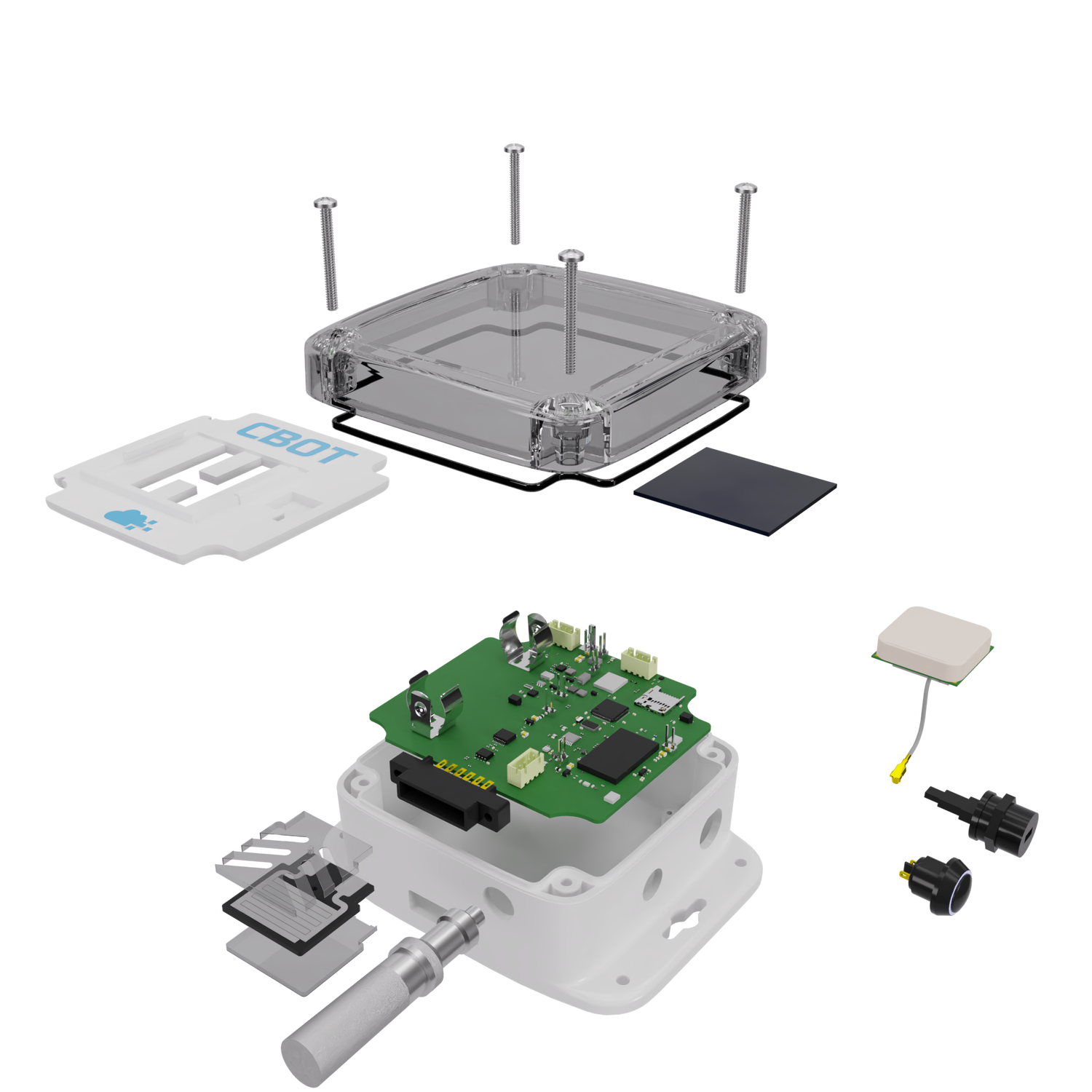 CBOT